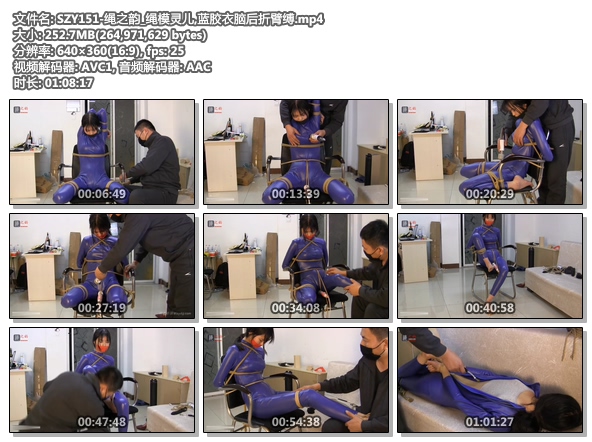 文件名: SZY151-绳之韵_绳模灵儿,蓝胶衣脑后折臂缚.mp4
大小: 252.7MB(264,971,629 bytes)
分辨率: 640×360(16:9), fps: 25
视频解码器: AVC1, 音频解码器: AAC
时长: 01:08:17

00:06:49
00:13:39
00:20:29
00:27:19
00:34:08
00:40:58
00:47:48
00:54:38
01:01:27